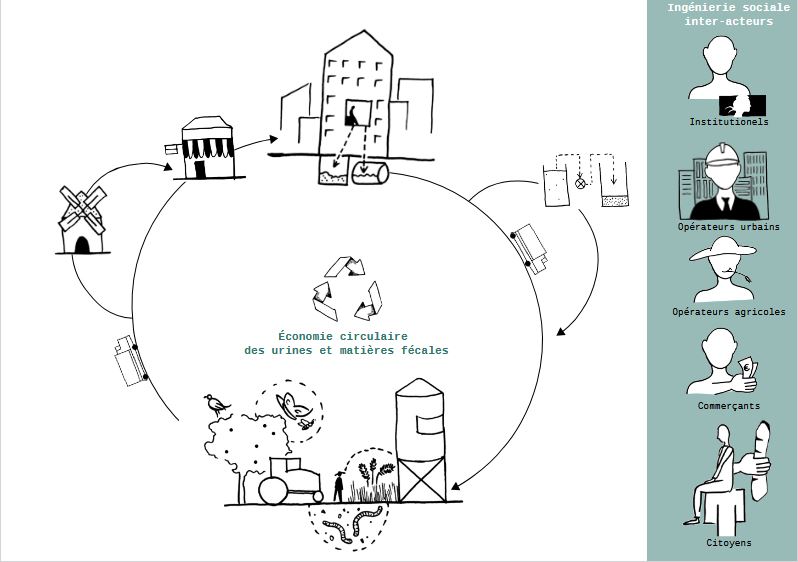 Économie circulaire
des urines et matières fécales

Ingénierie sociale
inter-acteurs

Institutionels

Opérateurs urbains

Opérateurs agricoles

Commerçants

Citoyens